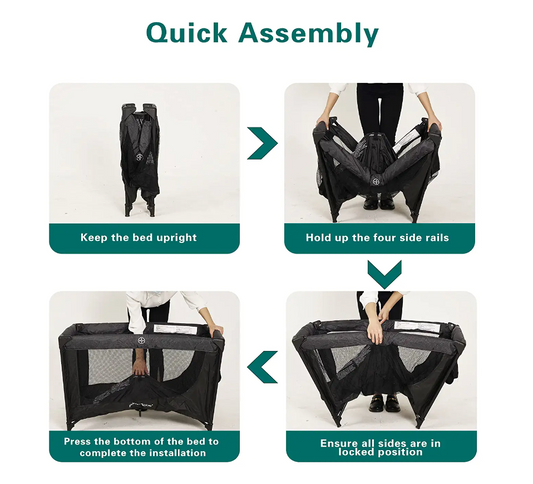 Quick Assembly

Keep the bed upright

Hold up the four side rails

Ensure all sides are in locked position

Press the bottom of the bed to complete the installation