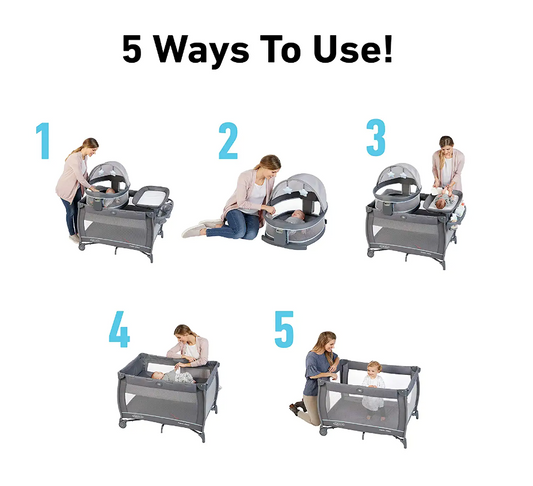 5 Ways To Use!

1

2

3

4

5